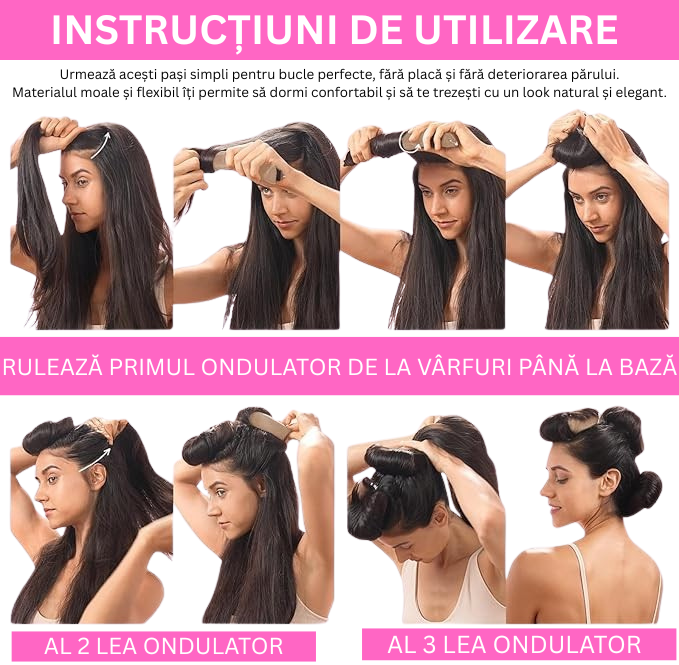 INSTRUCȚIUNI DE UTILIZARE

Urmează acești pași simpli pentru bucle perfecte, fără placă și fără deteriorarea părului. Materialul moale și flexibil îți permite să dormi confortabil și să te trezești cu un look natural și elegant.

RULEAZĂ PRIMUL ONDULATOR DE LA VÂRFURI PÂNĂ LA BAZĂ

AL 2 LEA ONDULATOR

AL 3 LEA ONDULATOR